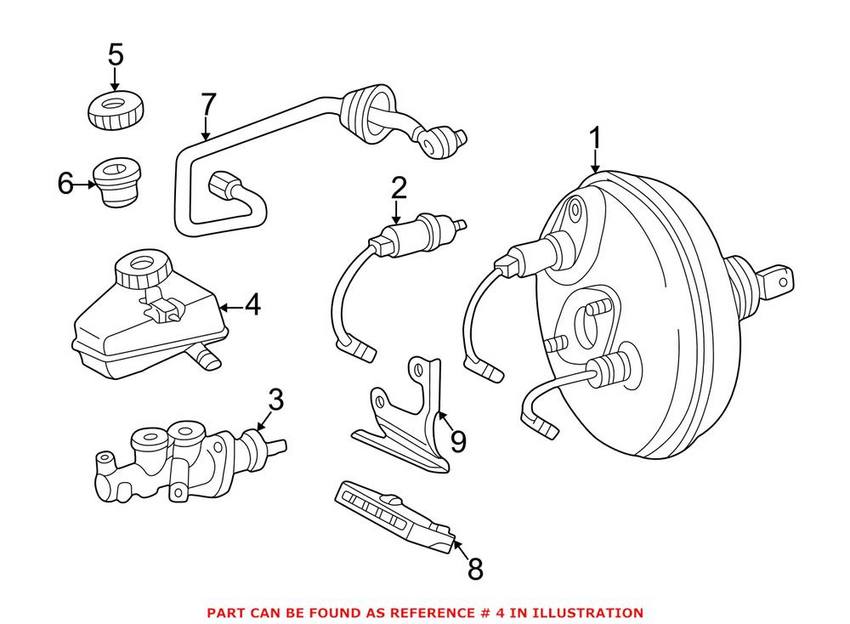 5
7
1
6
2
4
3
9
8
PART CAN BE FOUND AS REFERENCE # 4 IN ILLUSTRATION